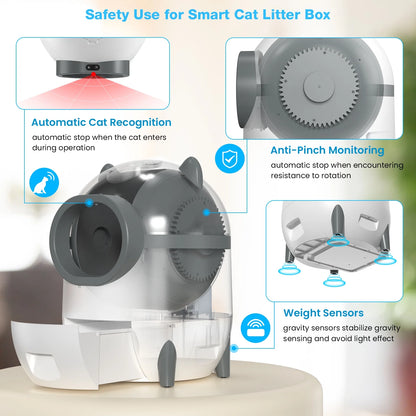 Safety Use for Smart Cat Litter Box

Automatic Cat Recognition
automatic stop when the cat enters during operation

Anti-Pinch Monitoring
automatic stop when encountering resistance to rotation

Weight Sensors
gravity sensors stabilize gravity sensing and avoid light effect